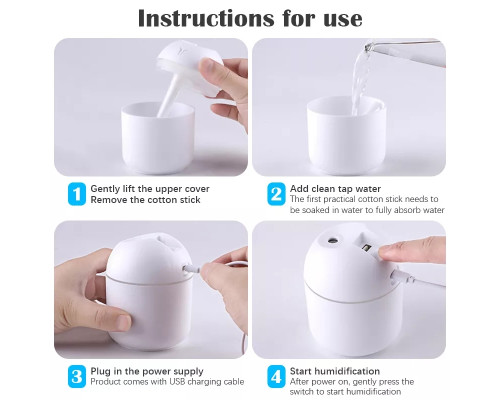 Instructions for use

1 Gently lift the upper cover
Remove the cotton stick

2 Add clean tap water
The first practical cotton stick needs to be soaked in water to fully absorb water

3 Plug in the power supply
Product comes with USB charging cable

4 Start humidification
After power on, gently press the switch to start humidification