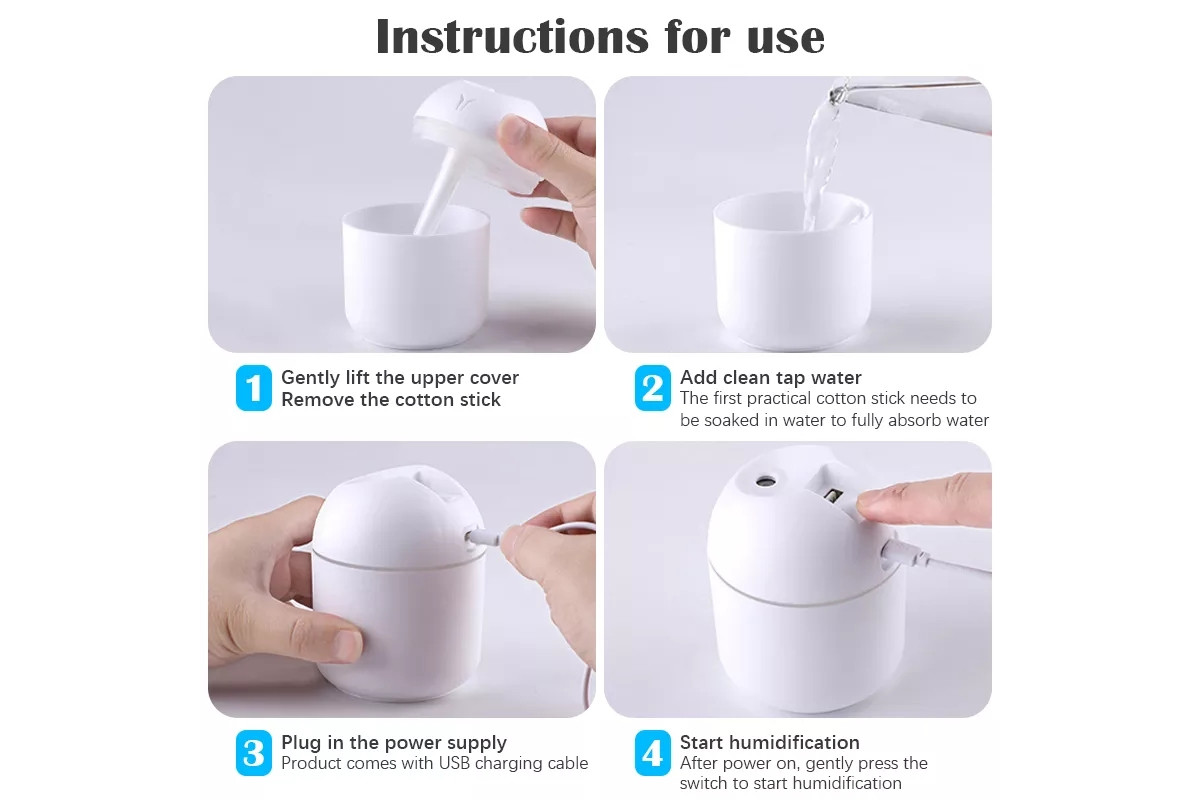 Instructions for use

1 Gently lift the upper cover
Remove the cotton stick

2 Add clean tap water
The first practical cotton stick needs to be soaked in water to fully absorb water

3 Plug in the power supply
Product comes with USB charging cable

4 Start humidification
After power on, gently press the switch to start humidification