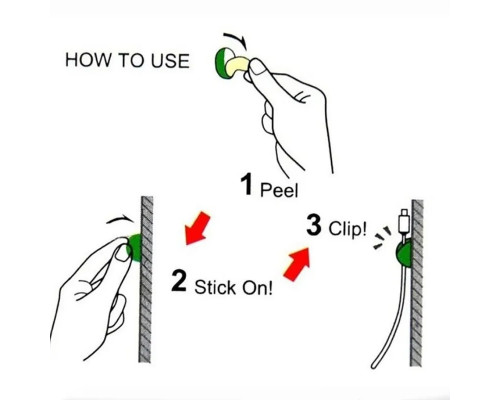 HOW TO USE

1 Peel

2 Stick On!

3 Clip!