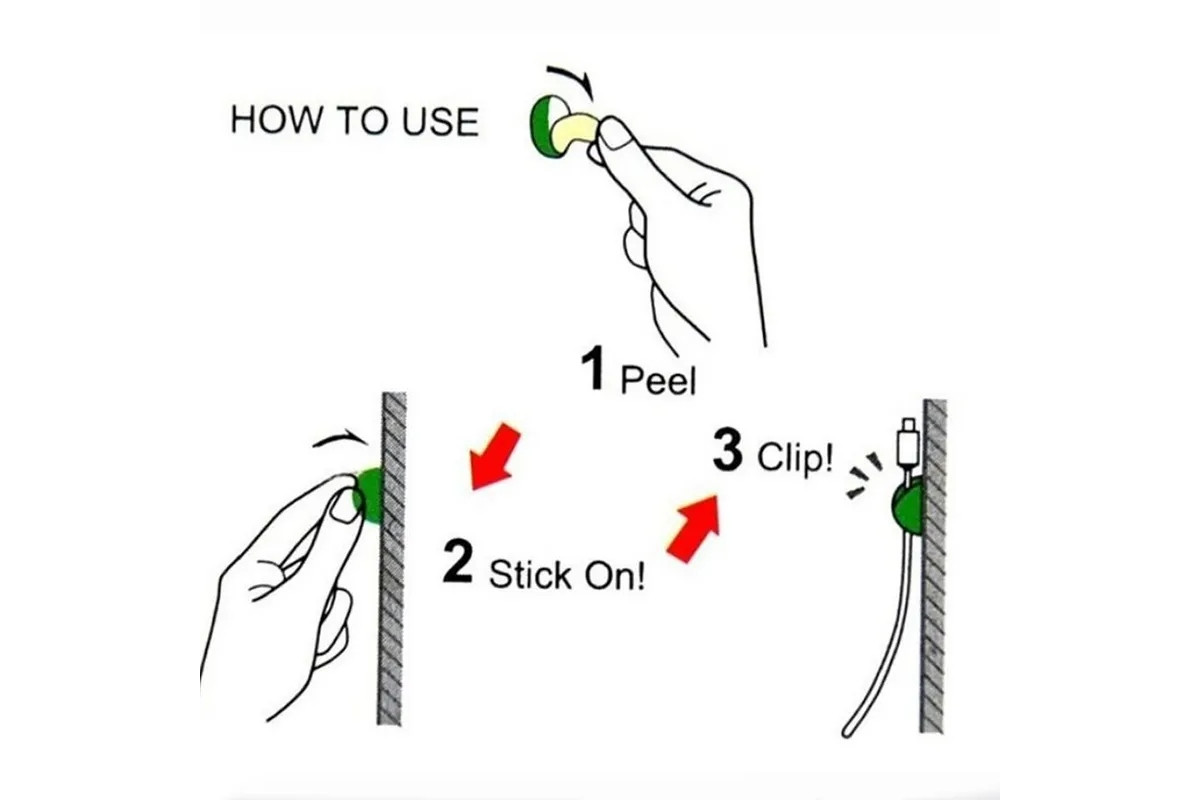 HOW TO USE

1 Peel

2 Stick On!

3 Clip!