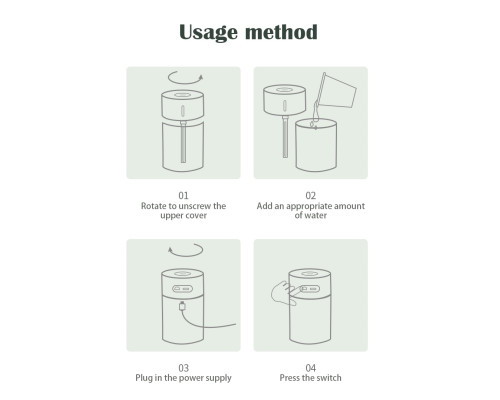 Usage method

01
Rotate to unscrew the upper cover

02
Add an appropriate amount of water

03
Plug in the power supply

04
Press the switch