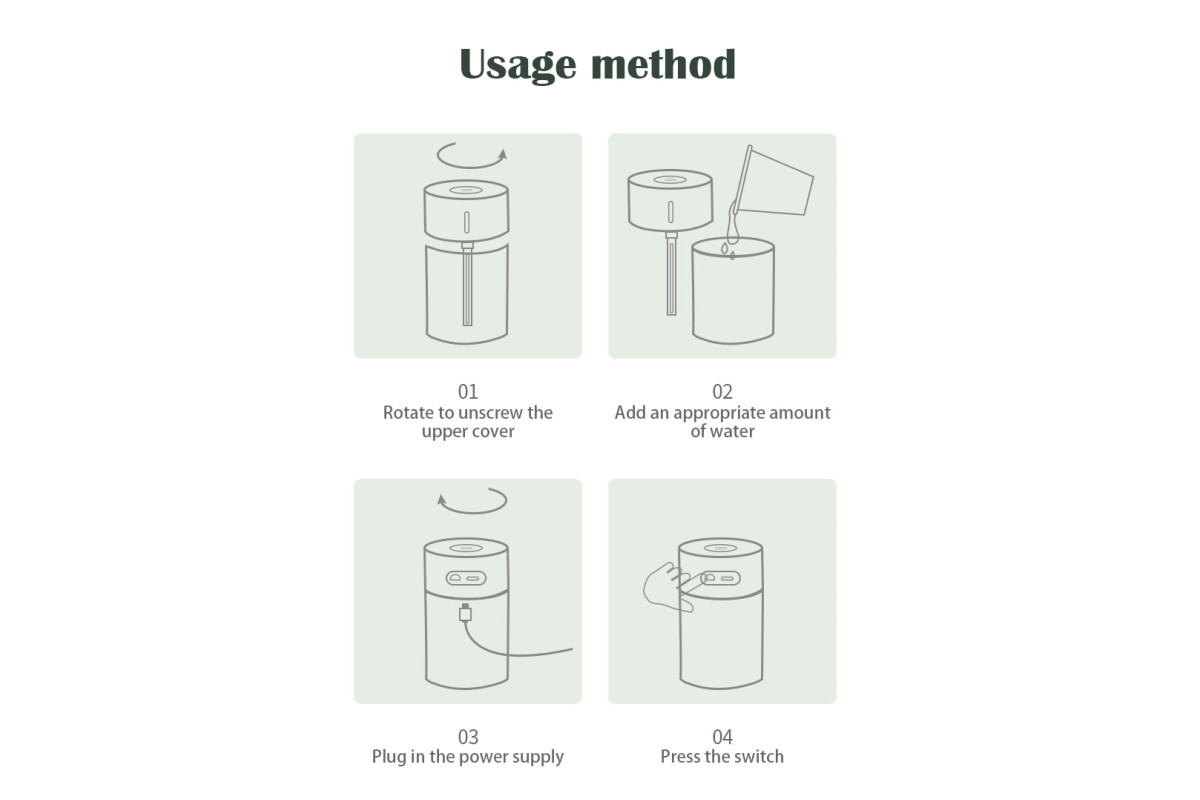 Usage method

01
Rotate to unscrew the upper cover

02
Add an appropriate amount of water

03
Plug in the power supply

04
Press the switch